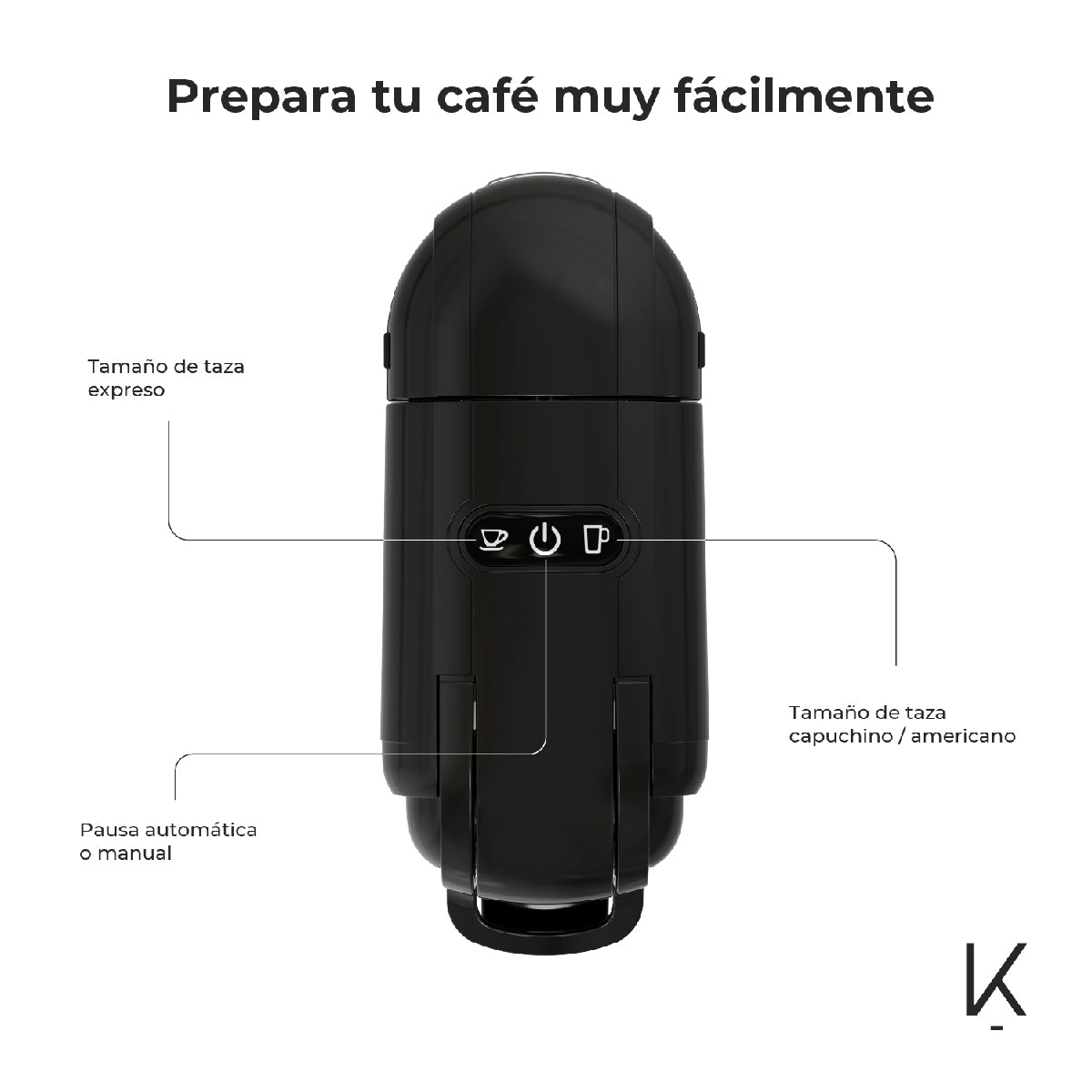 Prepara tu café muy fácilmente

Tamaño de taza expreso

Tamaño de taza capuchino / americano

Pausa automática o manual

K